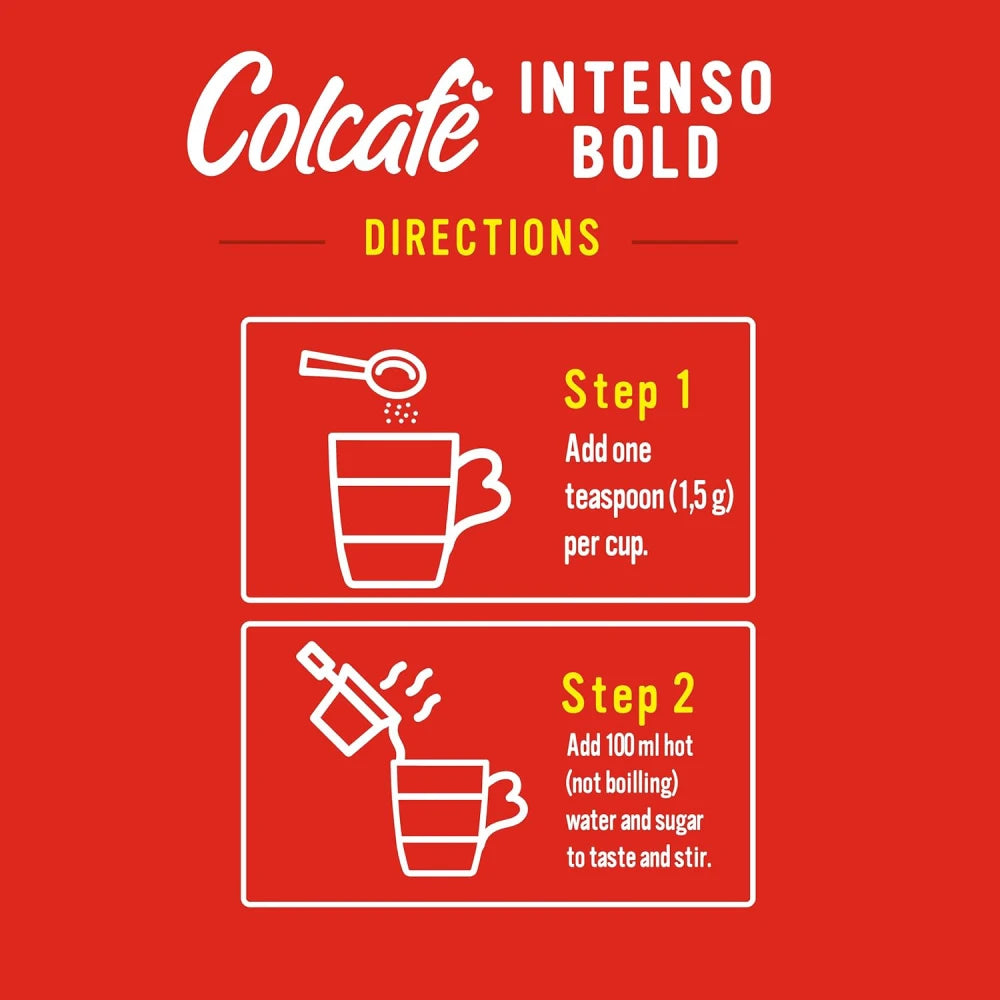 Colcafé INTENSO BOLD

DIRECTIONS

Step 1
Add one teaspoon (1,5 g) per cup.

Step 2
Add 100 ml hot (not boilling) water and sugar to taste and stir.